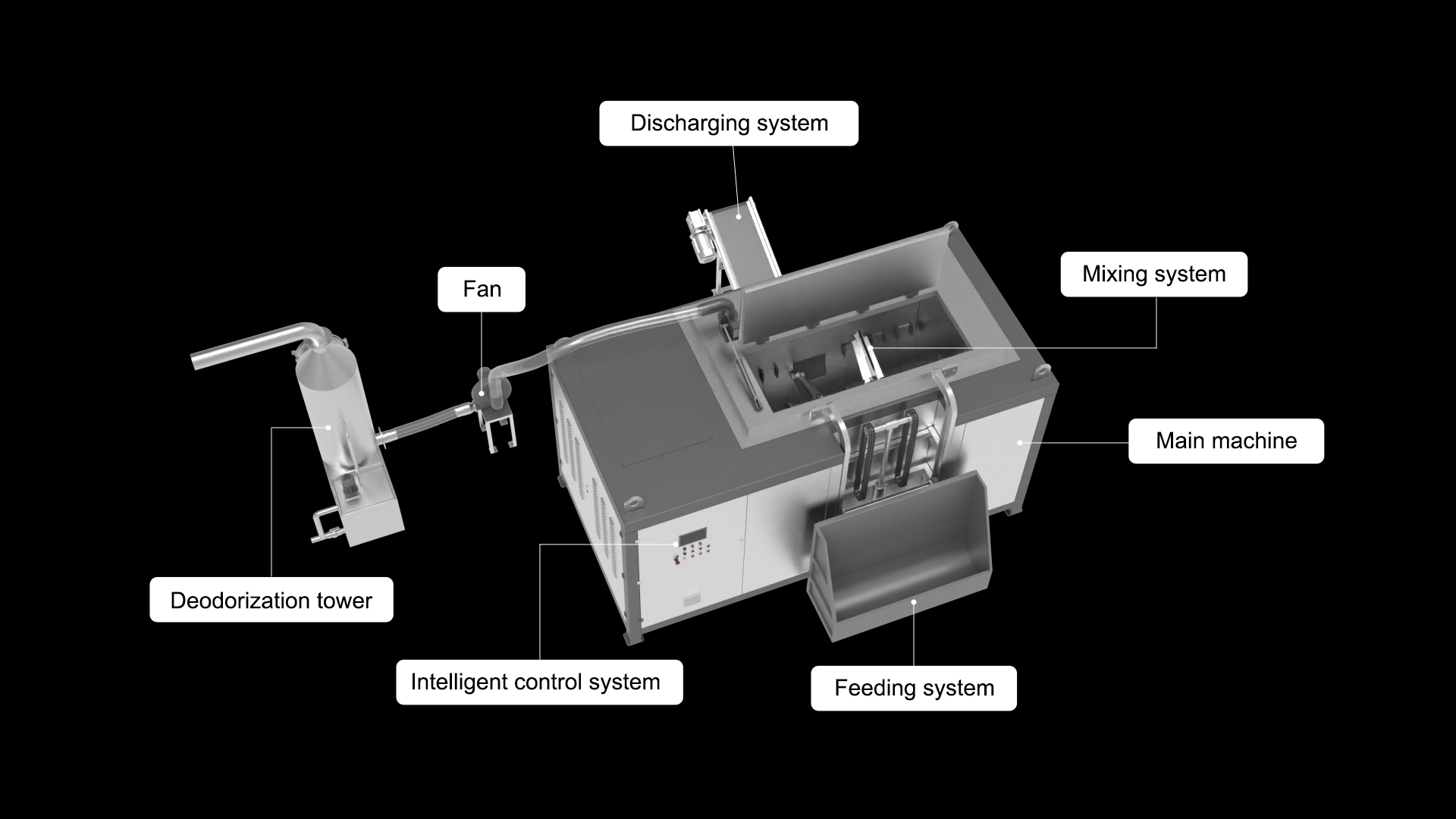 Discharging system

Fan

Mixing system

Main machine

Deodorization tower

Intelligent control system

Feeding system